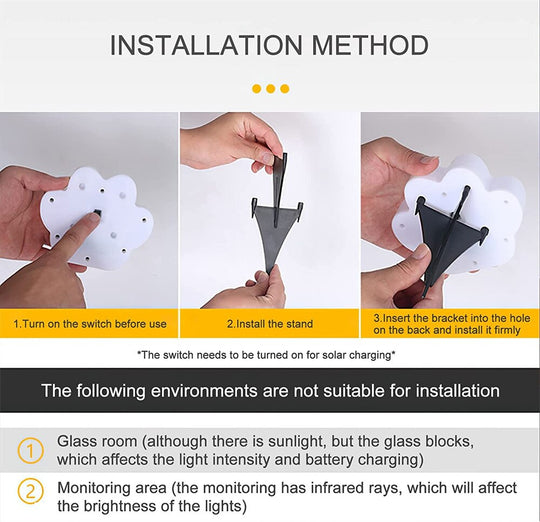 INSTALLATION METHOD

1.Turn on the switch before use

2.Install the stand

3.Insert the bracket into the hole on the back and install it firmly

*The switch needs to be turned on for solar charging*

The following environments are not suitable for installation

1 Glass room (although there is sunlight, but the glass blocks, which affects the light intensity and battery charging)

2 Monitoring area (the monitoring has infrared rays, which will affect the brightness of the lights)